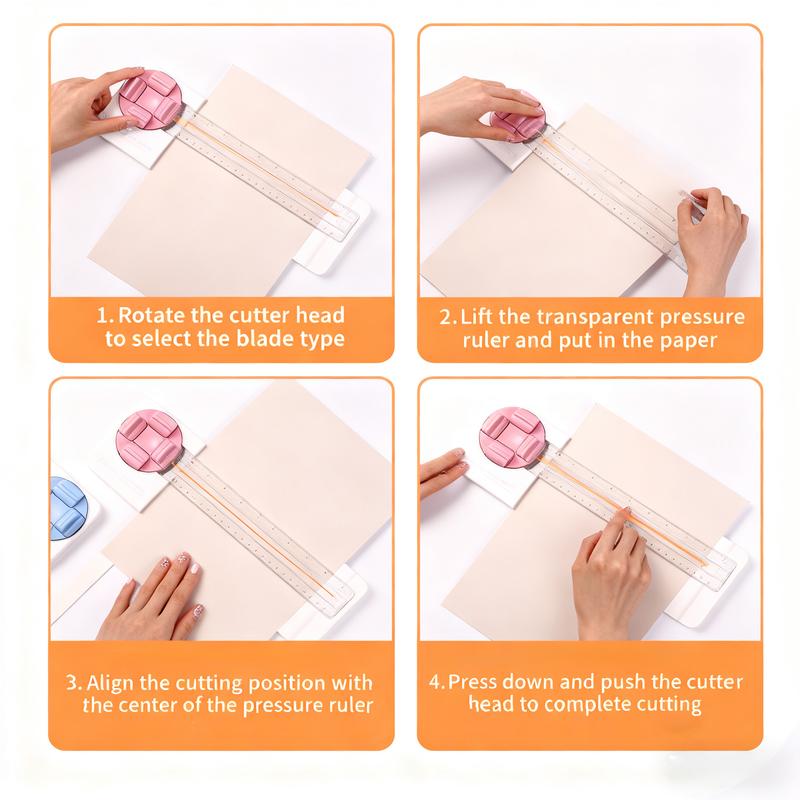 1. Rotate the cutter head to select the blade type

2. Lift the transparent pressure ruler and put in the paper

3. Align the cutting position with the center of the pressure ruler

4. Press down and push the cutter head to complete cutting